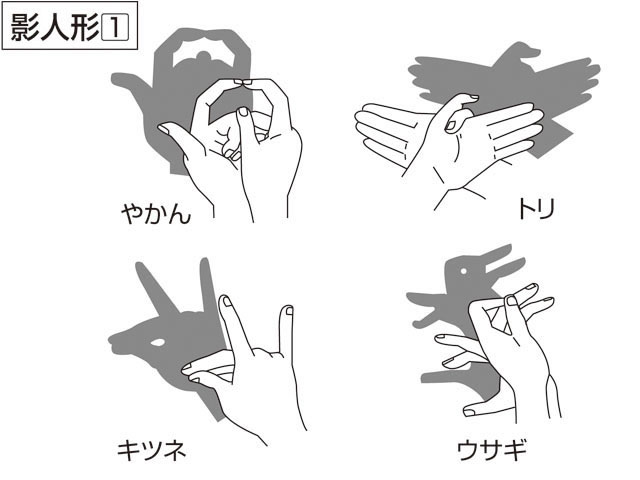 影人形1

やかん

トリ

キツネ

ウサギ